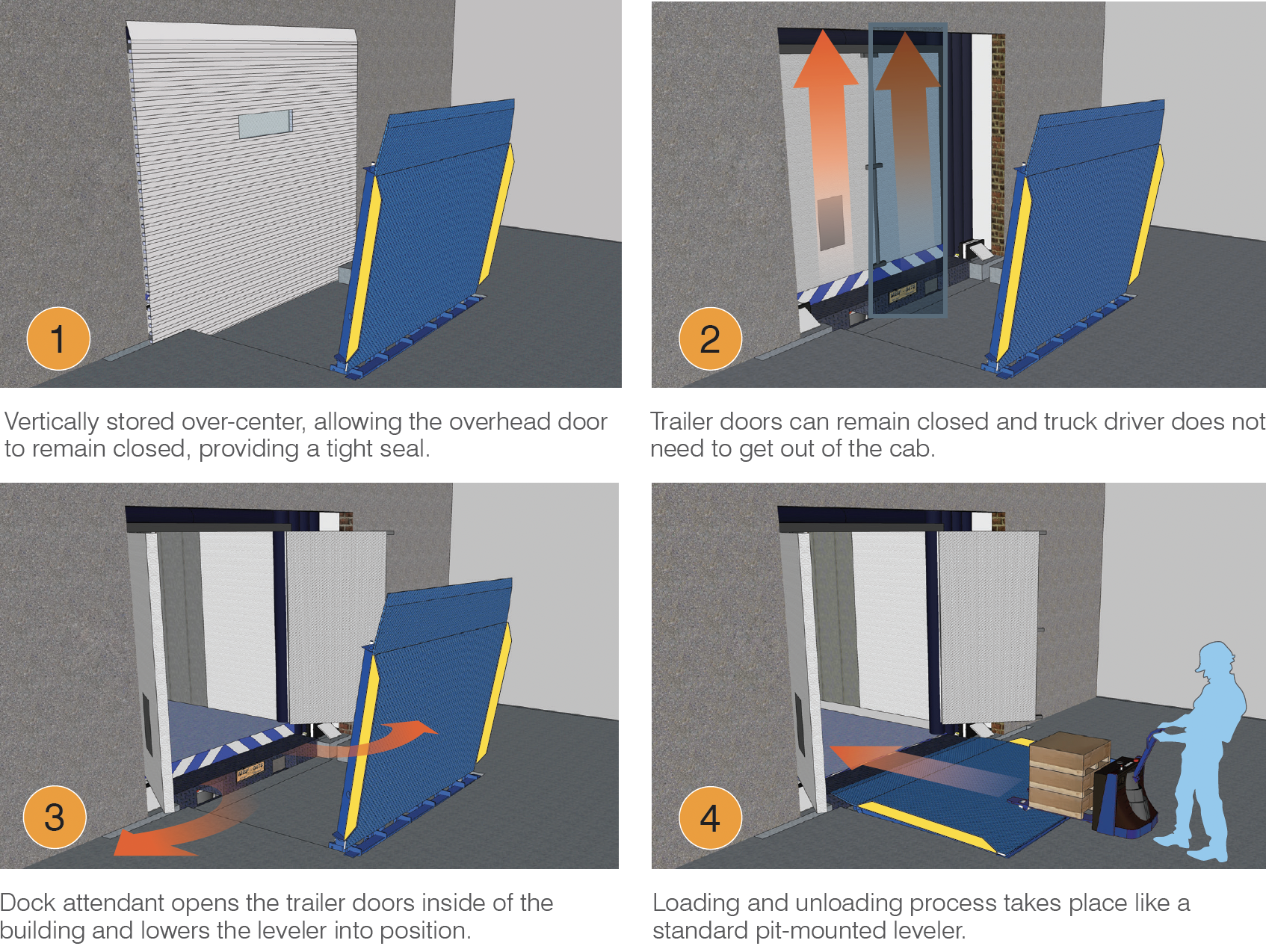 1

Vertically stored over-center, allowing the overhead door to remain closed, providing a tight seal.

2

Trailer doors can remain closed and truck driver does not need to get out of the cab.

3

Dock attendant opens the trailer doors inside of the building and lowers the leveler into position.

4

Loading and unloading process takes place like a standard pit-mounted leveler.