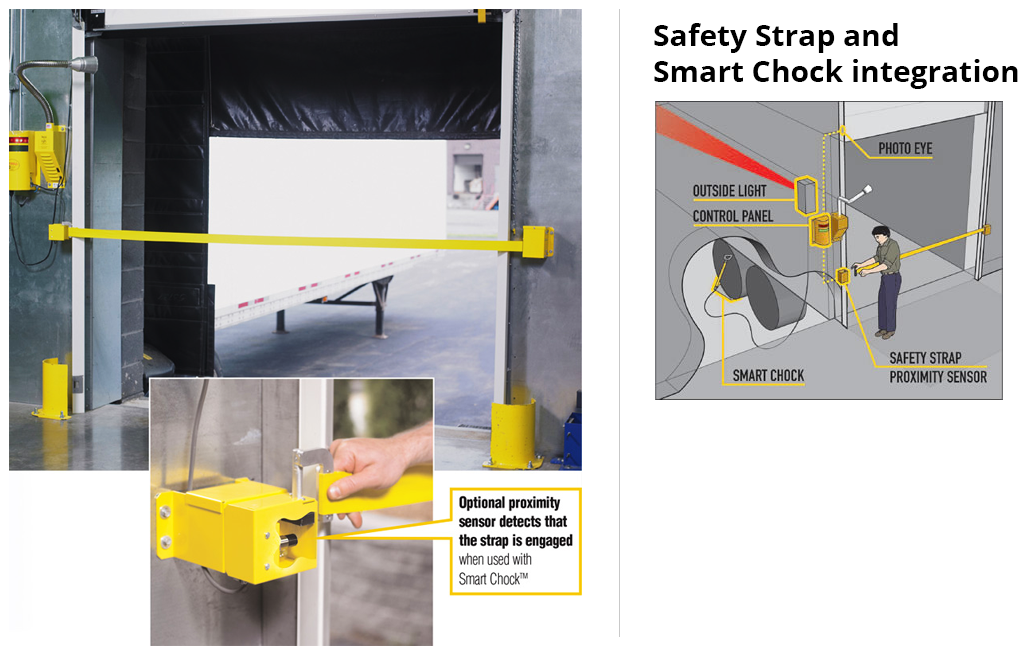 Optional proximity sensor detects that the strap is engaged when used with Smart Chock™

Safety Strap and Smart Chock integration

PHOTO EYE

OUTSIDE LIGHT

CONTROL PANEL

SMART CHOCK

SAFETY STRAP PROXIMITY SENSOR