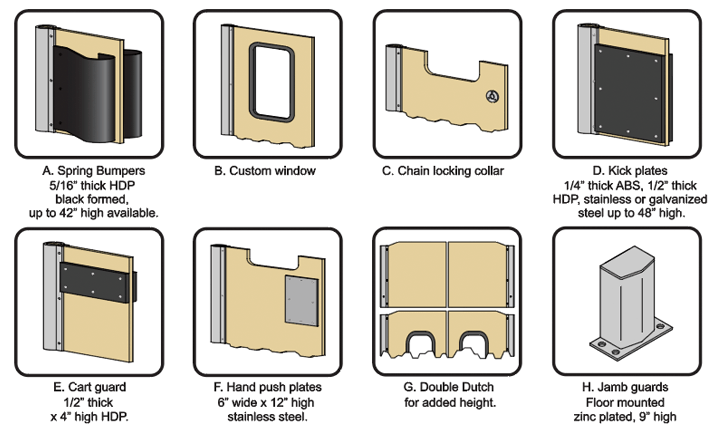 A. Spring Bumpers
5/16" thick HDP
black formed,
up to 42" high available.

B. Custom window

C. Chain locking collar

D. Kick plates
1/4" thick ABS, 1/2" thick
HDP, stainless or galvanized
steel up to 48" high.

E. Cart guard
1/2" thick
x 4" high HDP.

F. Hand push plates
6" wide x 12" high
stainless steel.

G. Double Dutch
for added height.

H. Jamb guards
Floor mounted
zinc plated, 9" high