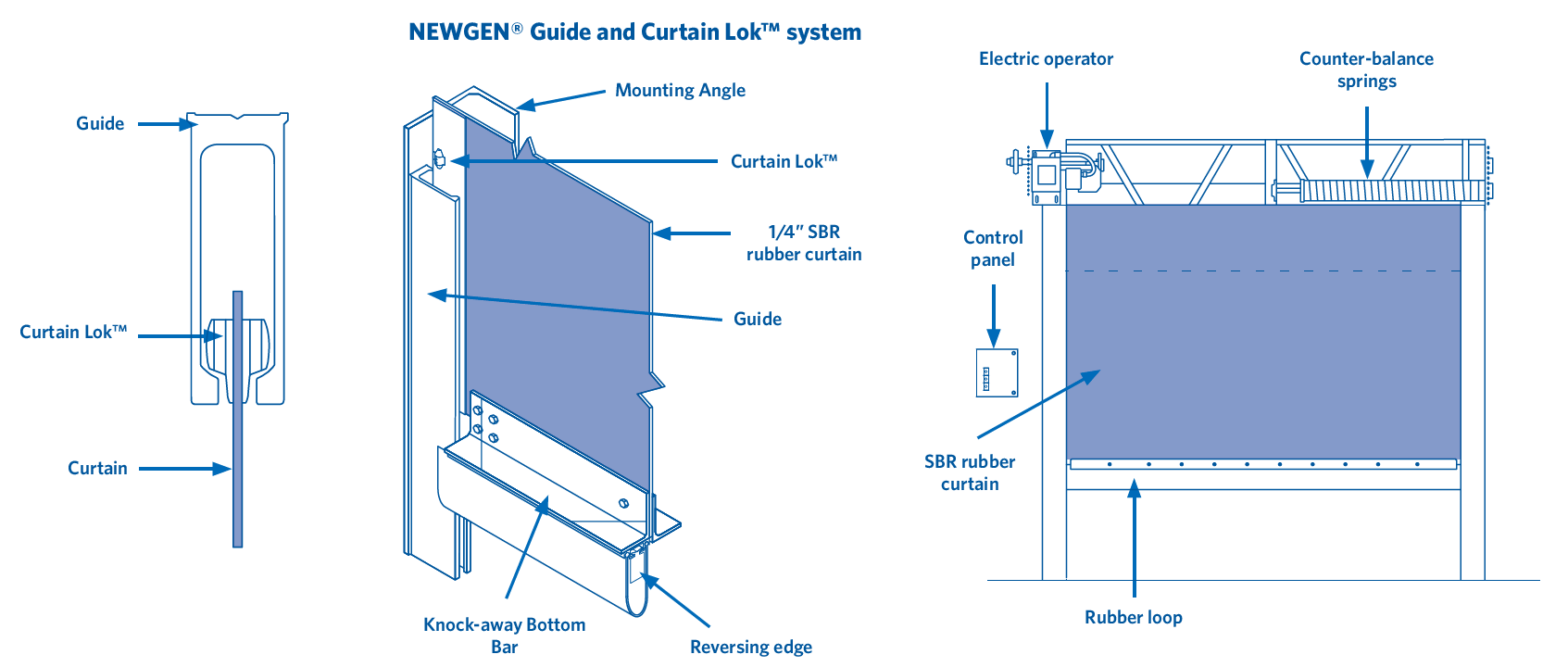 NEWGEN® Guide and Curtain Lok™ system

Guide

Curtain Lok™

Curtain

Mounting Angle

Curtain Lok™

1/4" SBR rubber curtain

Guide

Knock-away Bottom Bar

Reversing edge

Electric operator

Counter-balance springs

Control panel

SBR rubber curtain

Rubber loop